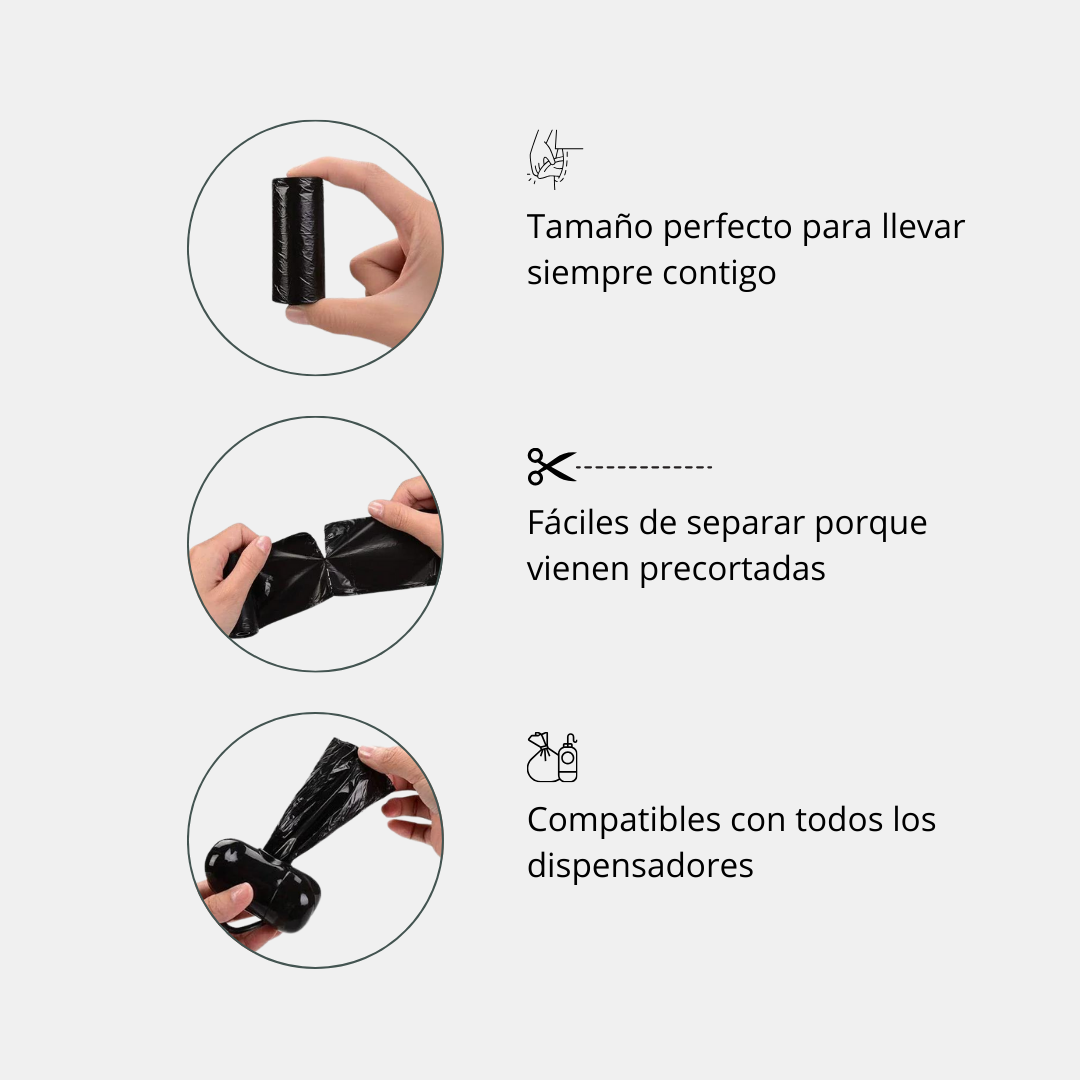 Tamaño perfecto para llevar siempre contigo

Fáciles de separar porque vienen precortadas

Compatibles con todos los dispensadores